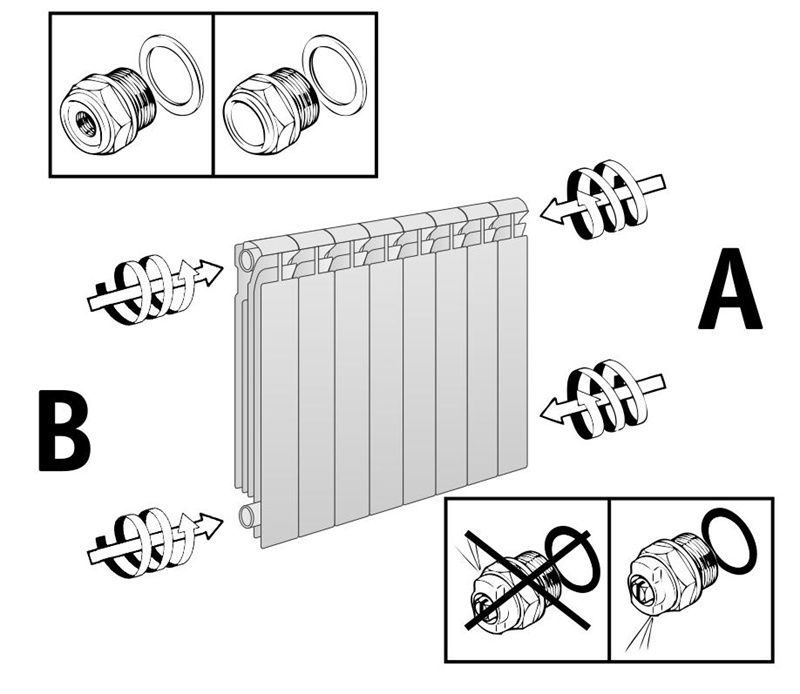 A

B